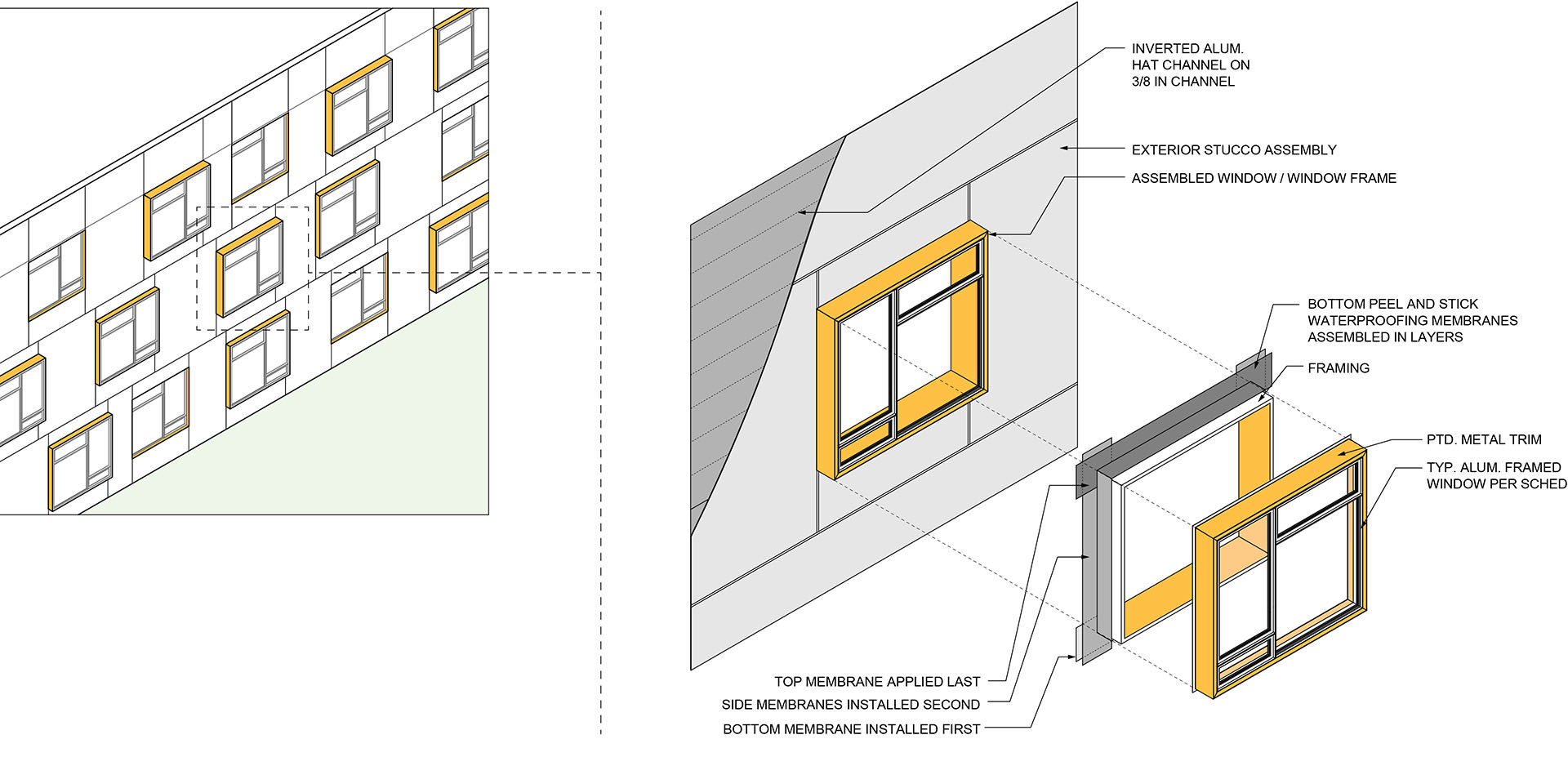 INVERTED ALUM. HAT CHANNEL ON 3/8 IN CHANNEL

EXTERIOR STUCCO ASSEMBLY

ASSEMBLED WINDOW / WINDOW FRAME

BOTTOM PEEL AND STICK WATERPROOFING MEMBRANES ASSEMBLED IN LAYERS

FRAMING

PTD. METAL TRIM

TYP. ALUM. FRAMED WINDOW PER SCHED

TOP MEMBRANE APPLIED LAST

SIDE MEMBRANES INSTALLED SECOND

BOTTOM MEMBRANE INSTALLED FIRST