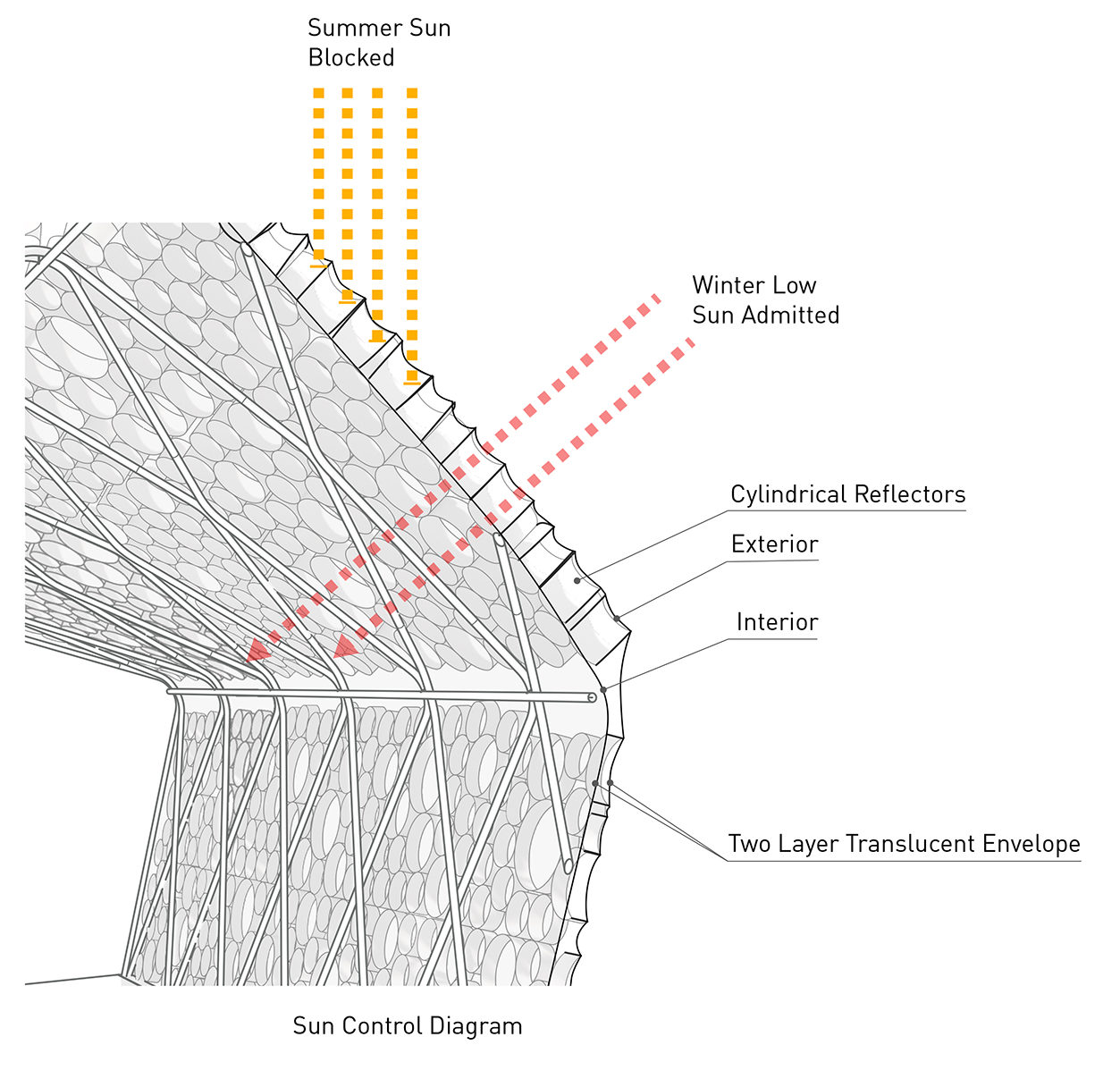 Summer Sun
Blocked

Winter Low
Sun Admitted

Cylindrical Reflectors

Exterior

Interior

Two Layer Translucent Envelope

Sun Control Diagram