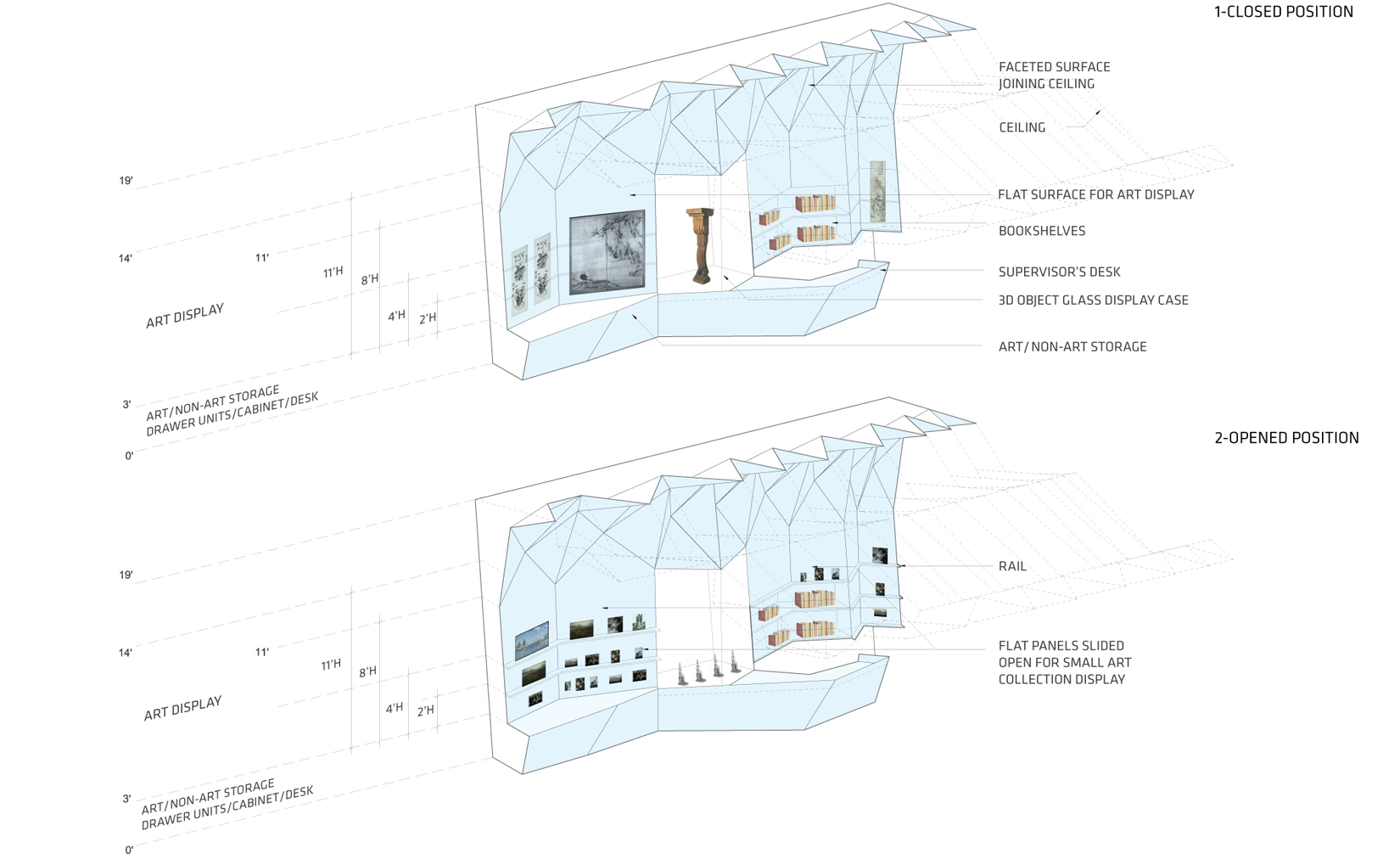 1-CLOSED POSITION

FACETED SURFACE JOINING CEILING

CEILING

FLAT SURFACE FOR ART DISPLAY

BOOKSHELVES

SUPERVISOR'S DESK

3D OBJECT GLASS DISPLAY CASE

ART/ NON-ART STORAGE

19'

14'

11'

11'H

8'H

4'H

2'H

ART DISPLAY

3'

ART/NON-ART STORAGE DRAWER UNITS/CABINET/DESK

0'

2-OPENED POSITION

RAIL

FLAT PANELS SLIDED OPEN FOR SMALL ART COLLECTION DISPLAY

19'

14'

11'

11'H

8'H

4'H

2'H

ART DISPLAY

3'

ART/NON-ART STORAGE DRAWER UNITS/CABINET/DESK

0'