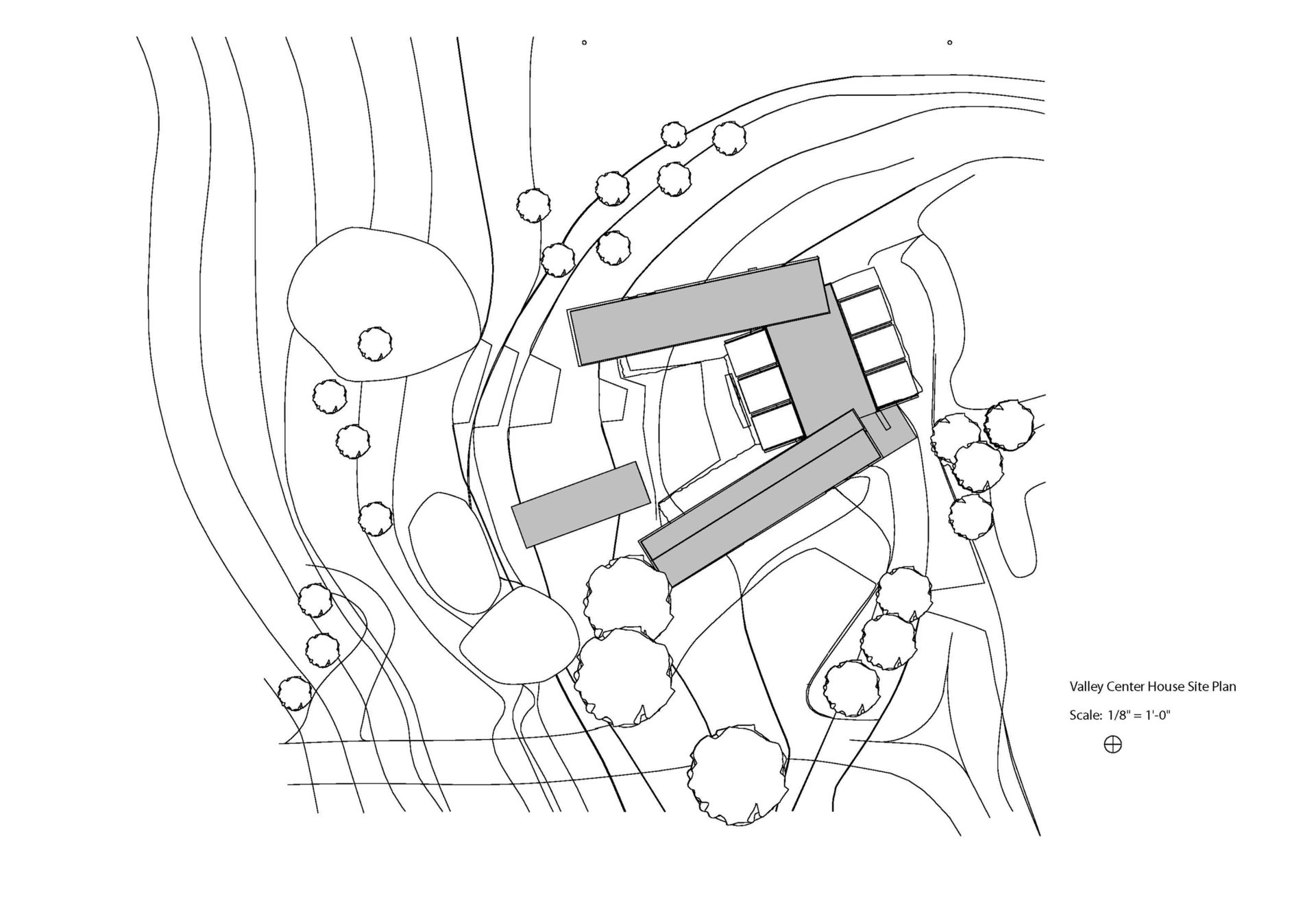 Valley Center House Site Plan

Scale: 1/8" = 1'-0"