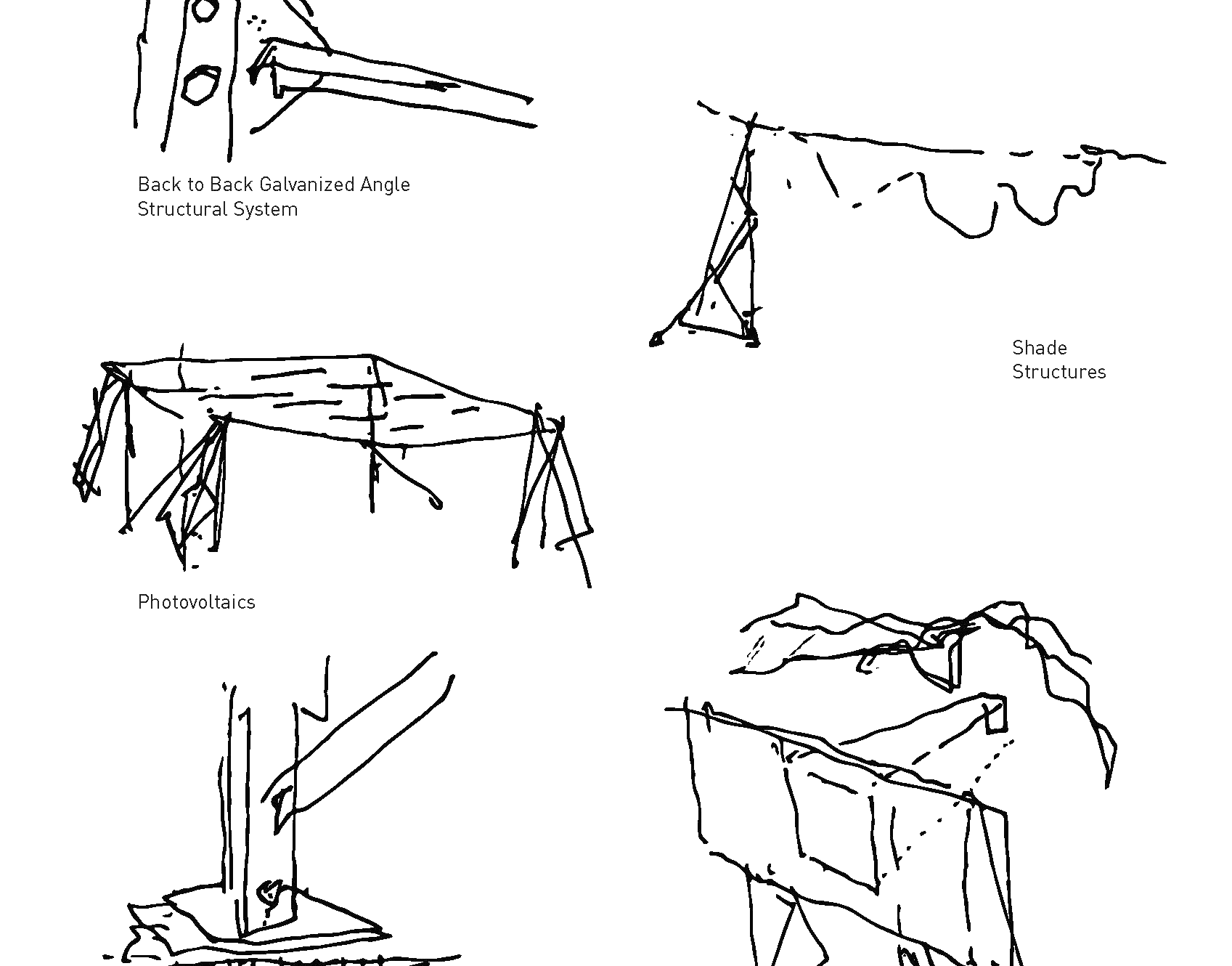 Back to Back Galvanized Angle Structural System

Shade Structures

Photovoltaics