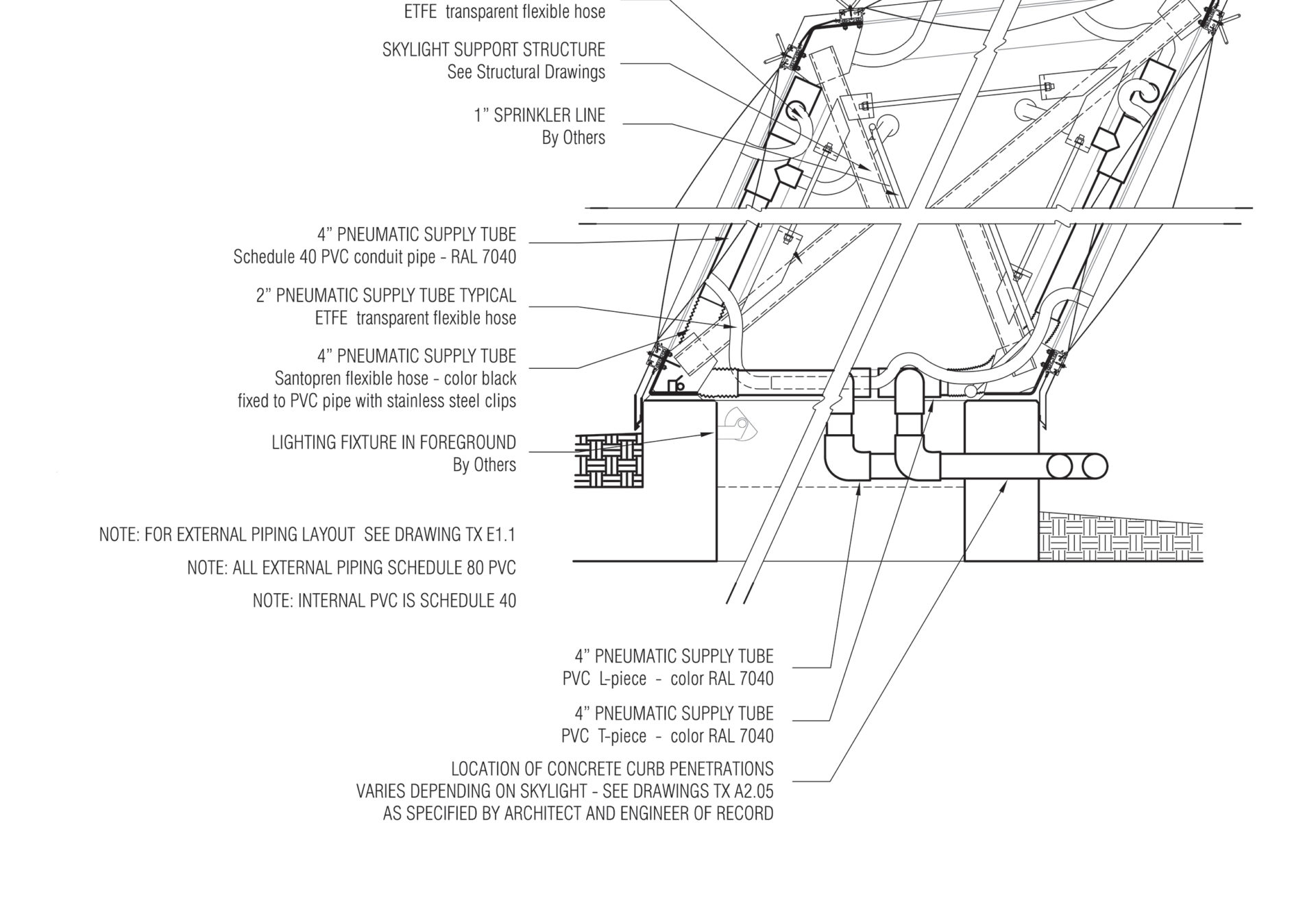 ETFE transparent flexible hose

SKYLIGHT SUPPORT STRUCTURE
See Structural Drawings

1” SPRINKLER LINE
By Others

4” PNEUMATIC SUPPLY TUBE
Schedule 40 PVC conduit pipe - RAL 7040

2” PNEUMATIC SUPPLY TUBE TYPICAL
ETFE transparent flexible hose

4” PNEUMATIC SUPPLY TUBE
Santopren flexible hose - color black
fixed to PVC pipe with stainless steel clips

LIGHTING FIXTURE IN FOREGROUND
By Others

NOTE: FOR EXTERNAL PIPING LAYOUT SEE DRAWING TX E1.1

NOTE: ALL EXTERNAL PIPING SCHEDULE 80 PVC

NOTE: INTERNAL PVC IS SCHEDULE 40

4” PNEUMATIC SUPPLY TUBE
PVC L-piece - color RAL 7040

4” PNEUMATIC SUPPLY TUBE
PVC T-piece - color RAL 7040

LOCATION OF CONCRETE CURB PENETRATIONS
VARIES DEPENDING ON SKYLIGHT - SEE DRAWINGS TX A2.05
AS SPECIFIED BY ARCHITECT AND ENGINEER OF RECORD