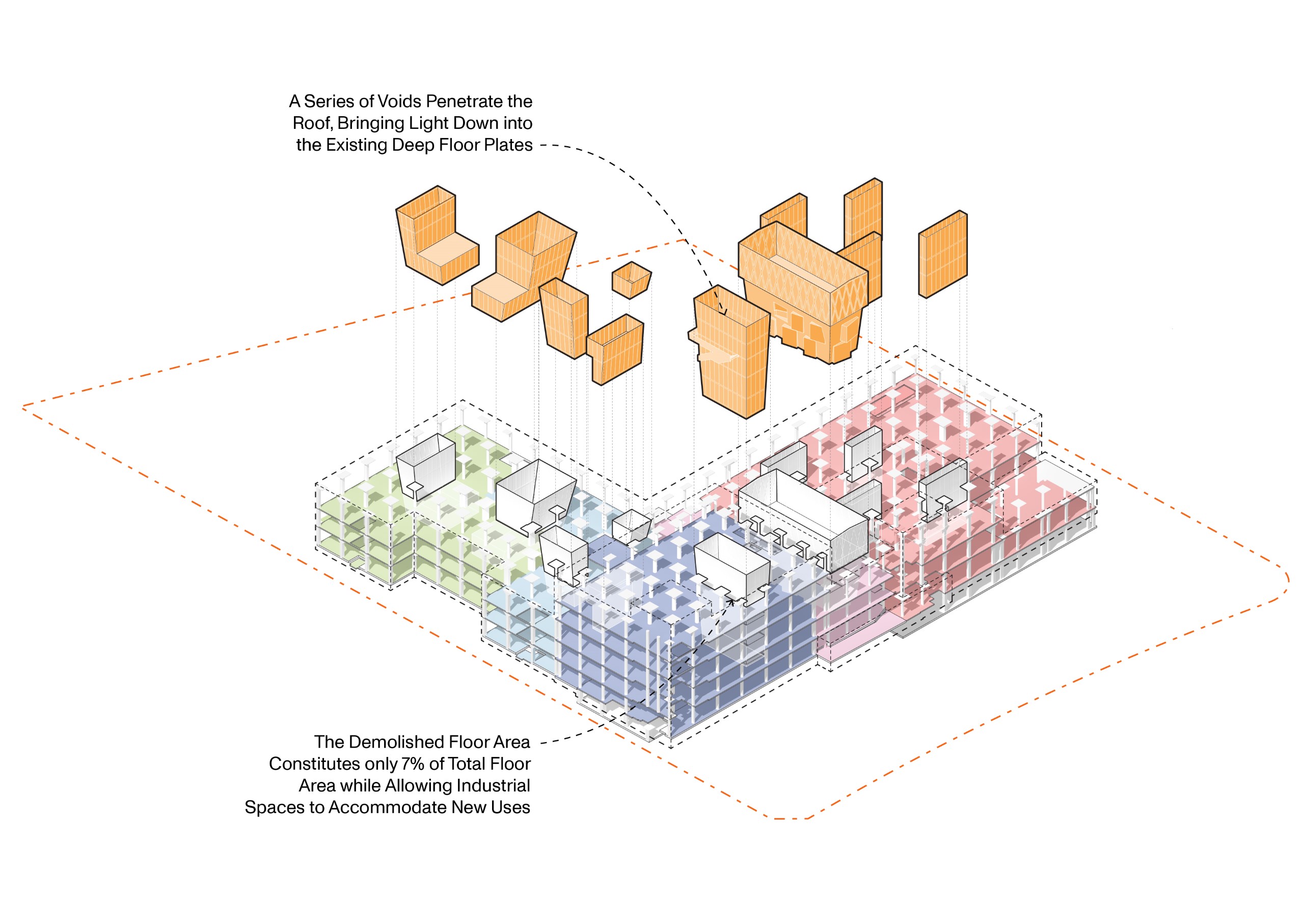 A Series of Voids Penetrate the Roof, Bringing Light Down into the Existing Deep Floor Plates

The Demolished Floor Area Constitutes only 7% of Total Floor Area while Allowing Industrial Spaces to Accommodate New Uses